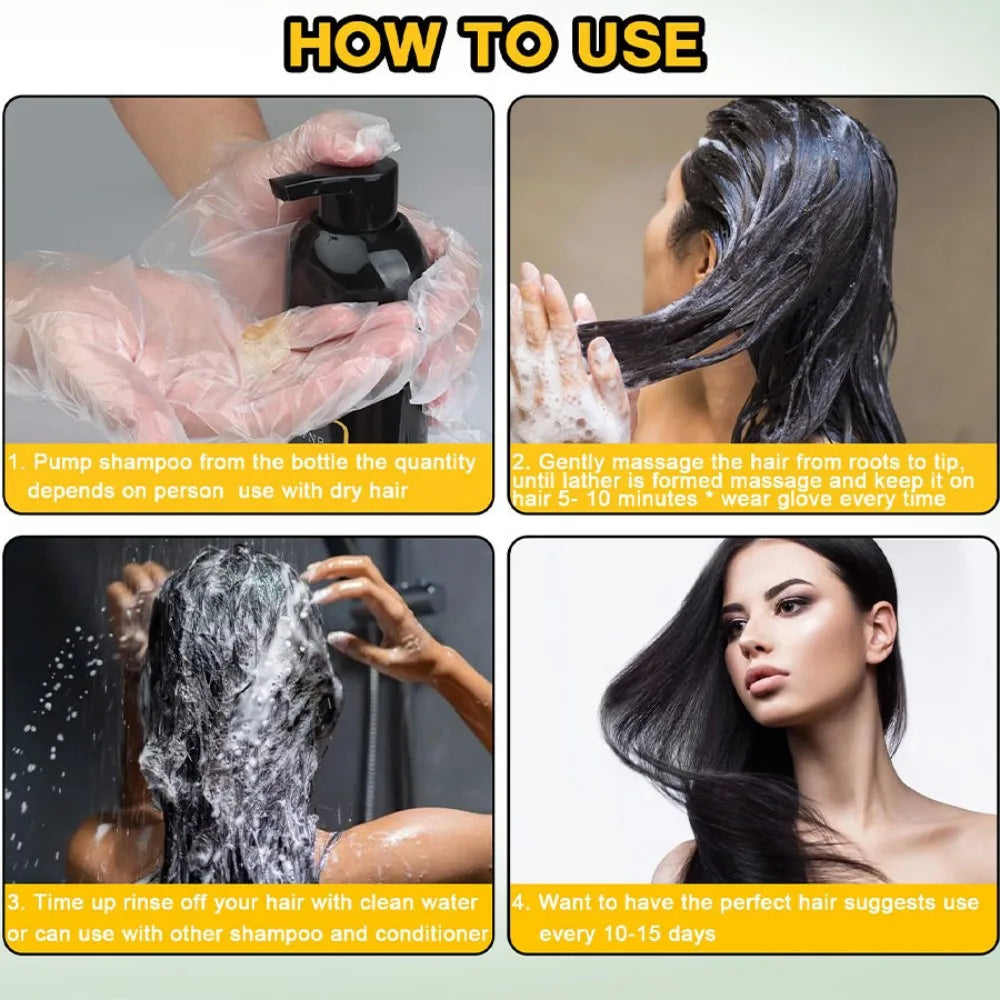 HOW TO USE

1. Pump shampoo from the bottle the quantity depends on person use with dry hair

2. Gently massage the hair from roots to tip, until lather is formed massage and keep it on hair 5- 10 minutes * wear glove every time

3. Time up rinse off your hair with clean water or can use with other shampoo and conditioner

4. Want to have the perfect hair suggests use every 10-15 days