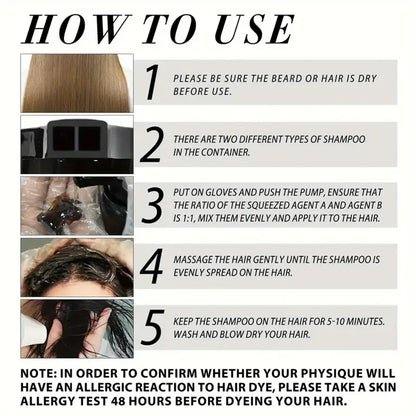 HOW TO USE

1 PLEASE BE SURE THE BEARD OR HAIR IS DRY BEFORE USE.

2 THERE ARE TWO DIFFERENT TYPES OF SHAMPOO IN THE CONTAINER.

3 PUT ON GLOVES AND PUSH THE PUMP, ENSURE THAT THE RATIO OF THE SQUEEZED AGENT A AND AGENT B IS 1:1, MIX THEM EVENLY AND APPLY IT TO THE HAIR.

4 MASSAGE THE HAIR GENTLY UNTIL THE SHAMPOO IS EVENLY SPREAD ON THE HAIR.

5 KEEP THE SHAMPOO ON THE HAIR FOR 5-10 MINUTES. WASH AND BLOW DRY YOUR HAIR.

NOTE: IN ORDER TO CONFIRM WHETHER YOUR PHYSIQUE WILL HAVE AN ALLERGIC REACTION TO HAIR DYE, PLEASE TAKE A SKIN ALLERGY TEST 48 HOURS BEFORE DYEING YOUR HAIR.